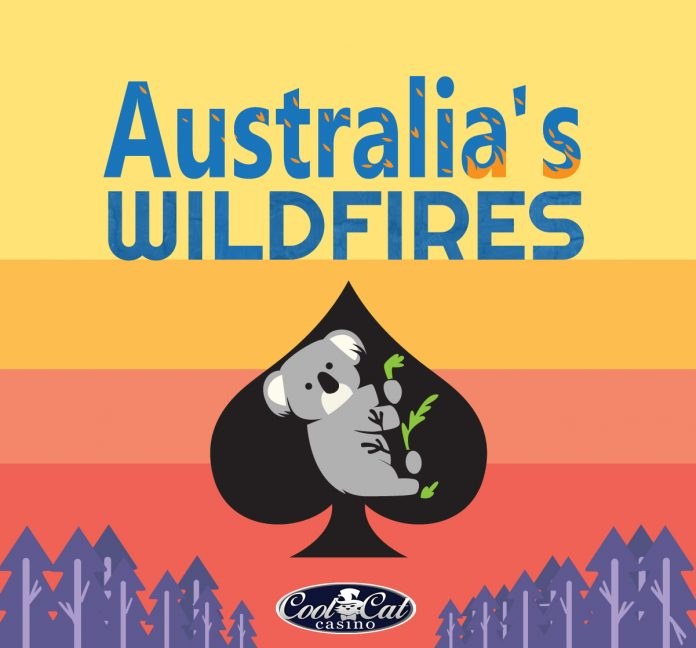 Australia's
WILDFIRES

Cool Cat
casino